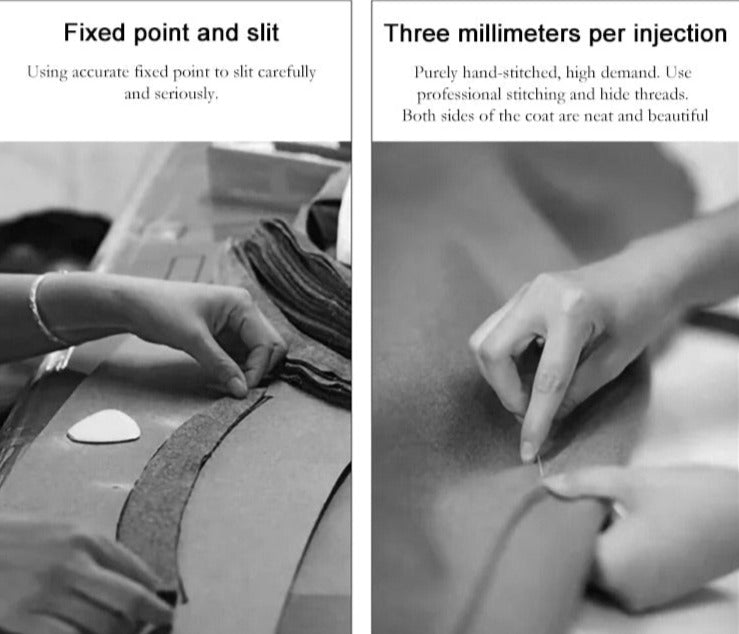 Fixed point and slit

Using accurate fixed point to slit carefully and seriously.

Three millimeters per injection

Purely hand-stitched, high demand. Use professional stitching and hide threads. Both sides of the coat are neat and beautiful